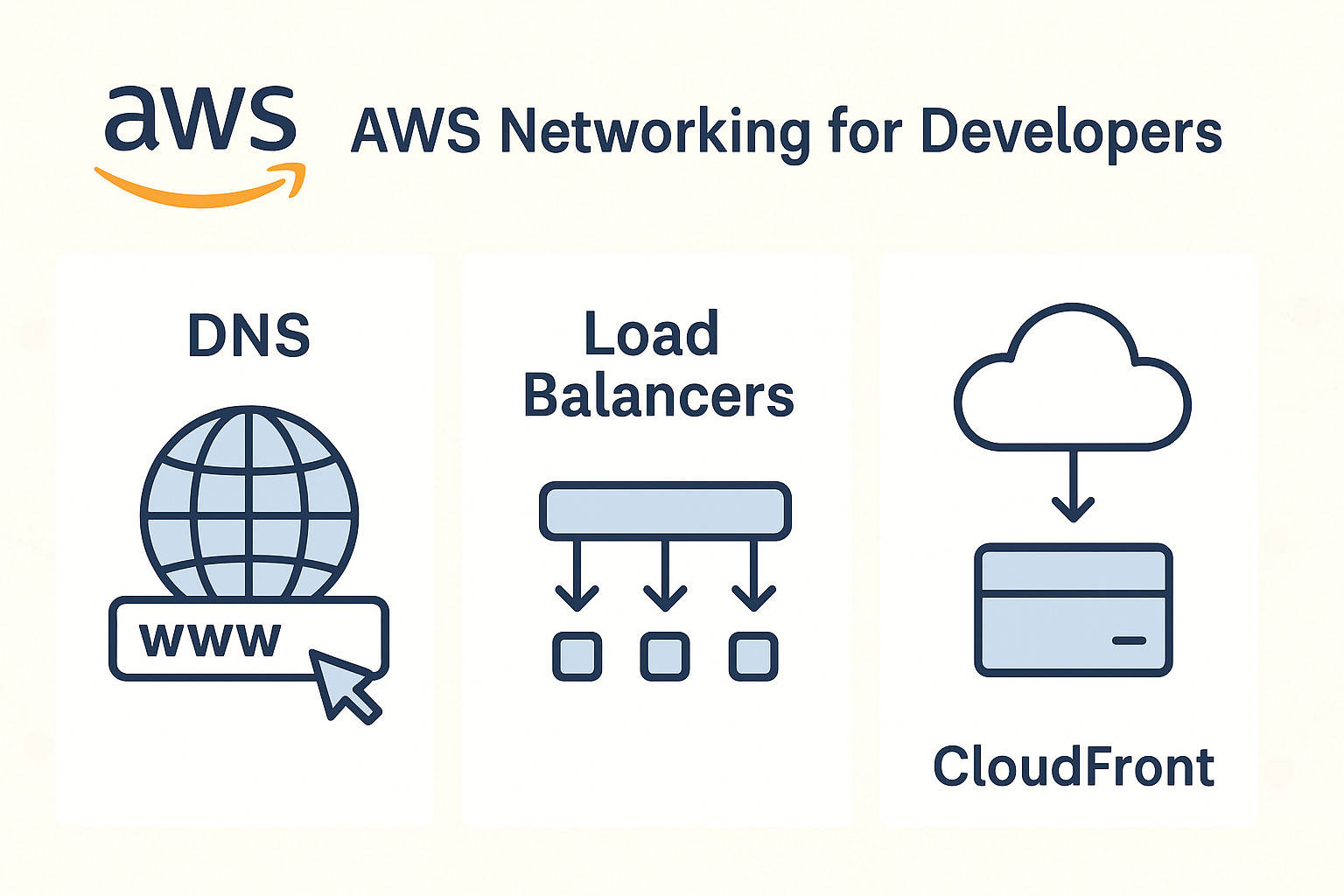 aws

AWS Networking for Developers

DNS

www

Load Balancers

CloudFront